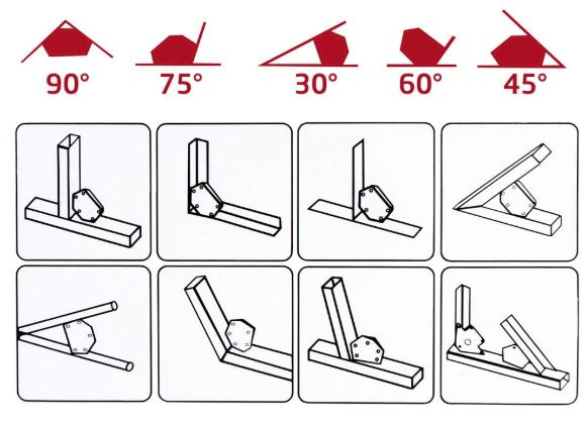 90° 75° 30° 60° 45°